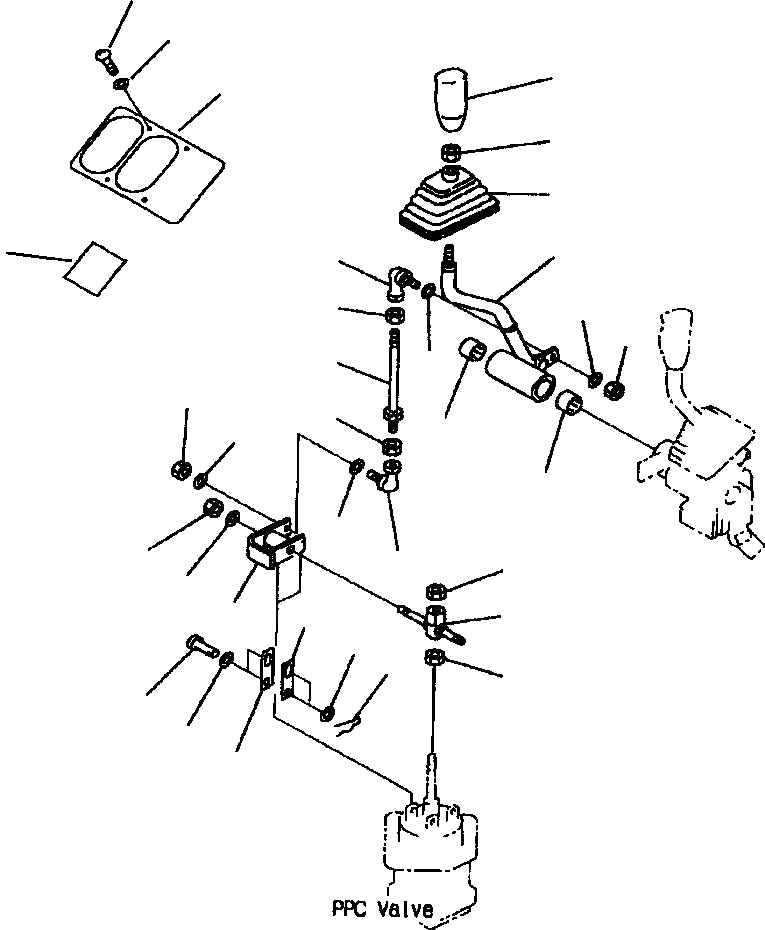 PPC Valve