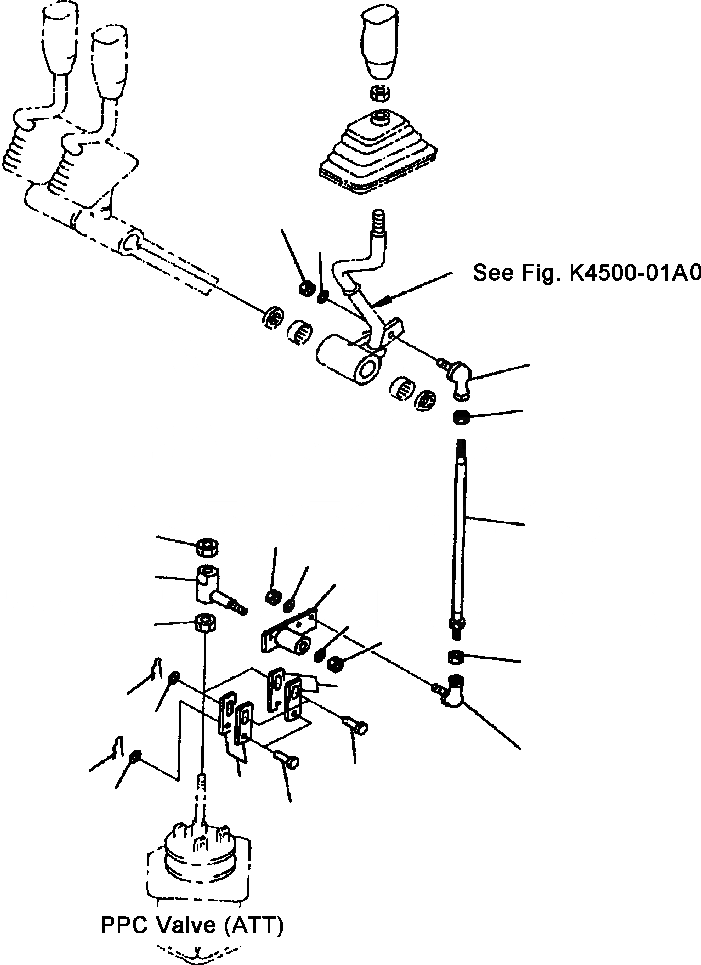 See Fig. K4500-01A0

PPC Valve (ATT)