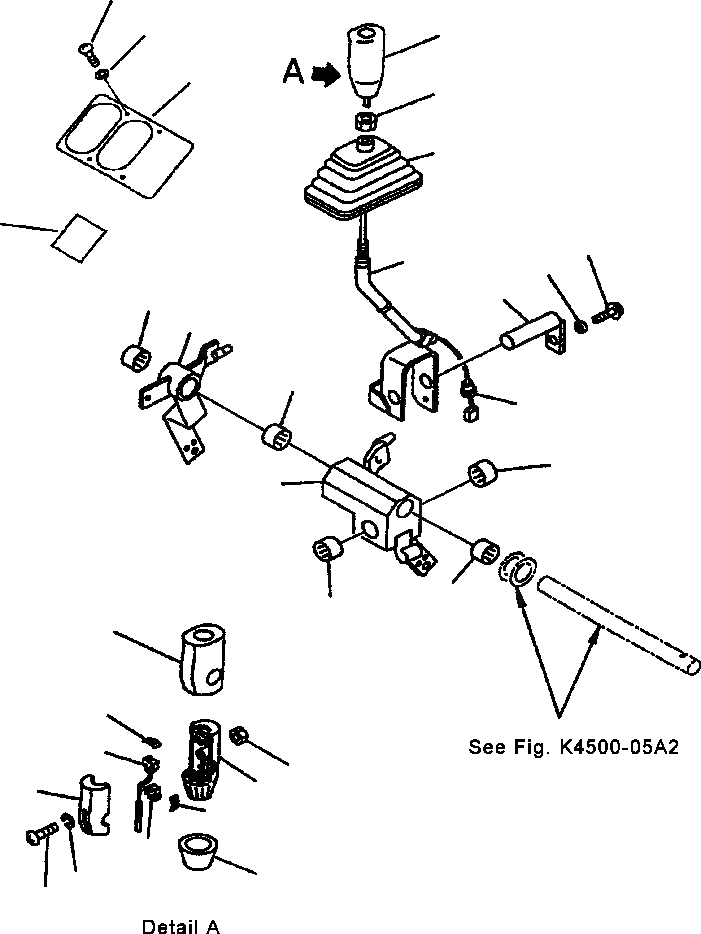 A

See Fig. K4500-05A2

Detail A