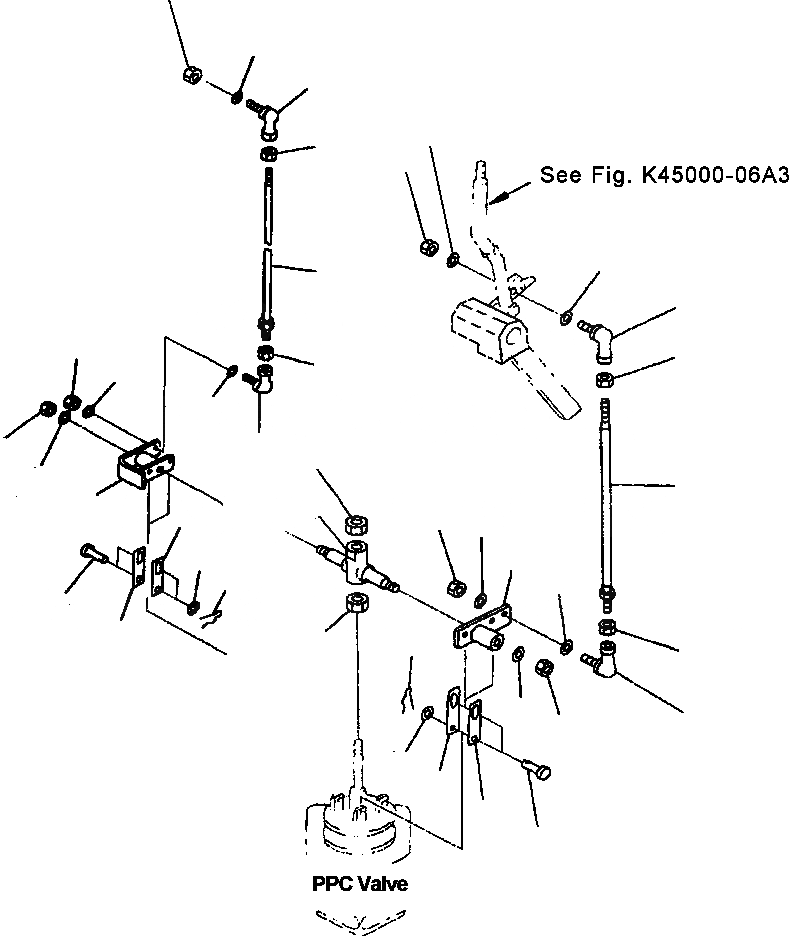 See Fig. K45000-06A3

PPC Valve