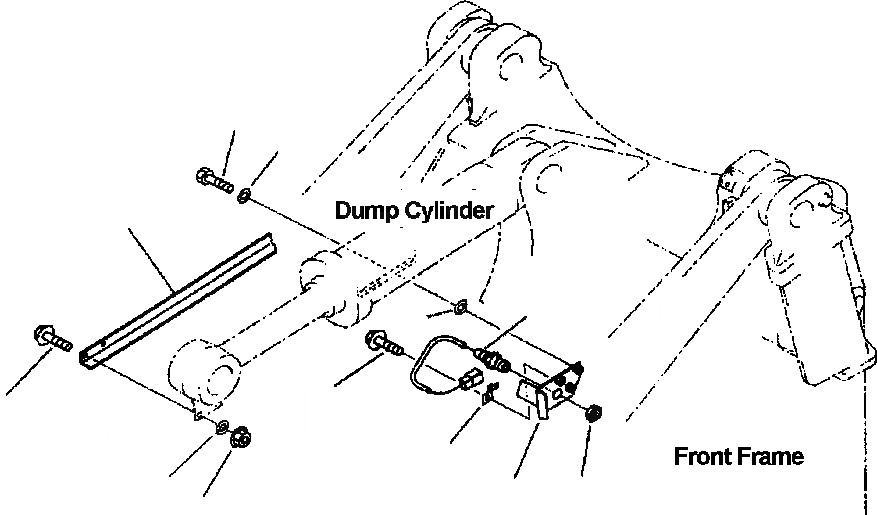 Dump Cylinder

Front Frame