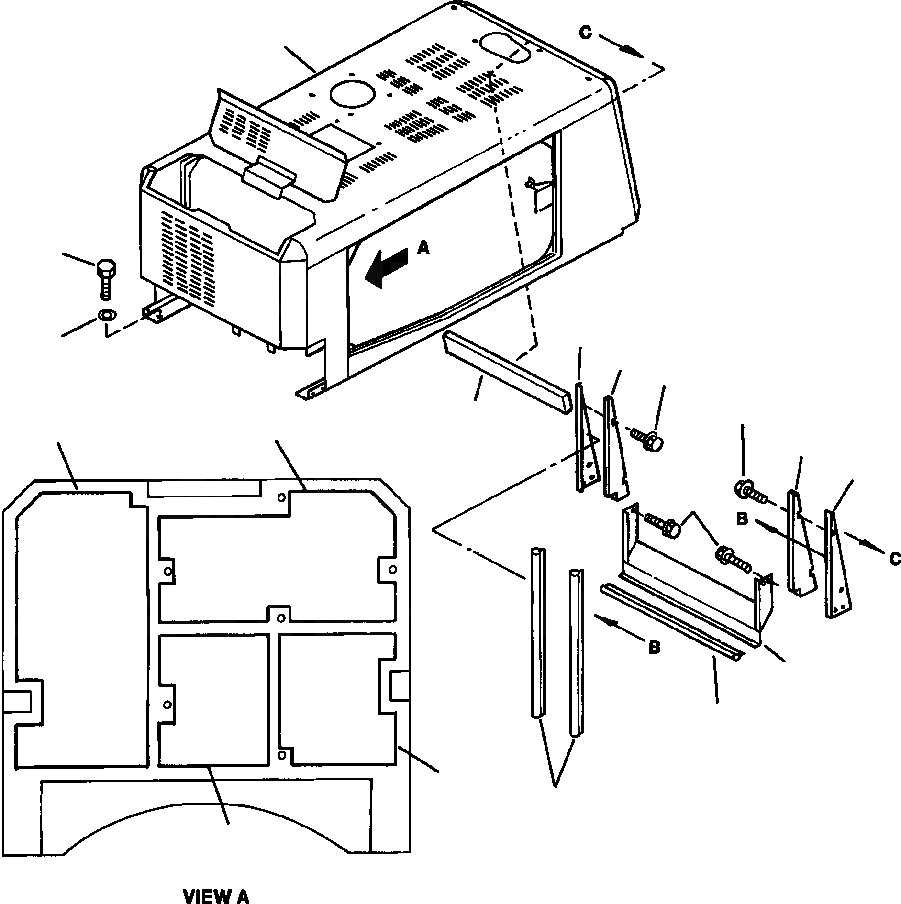 C

A

B

C

B

VIEW A