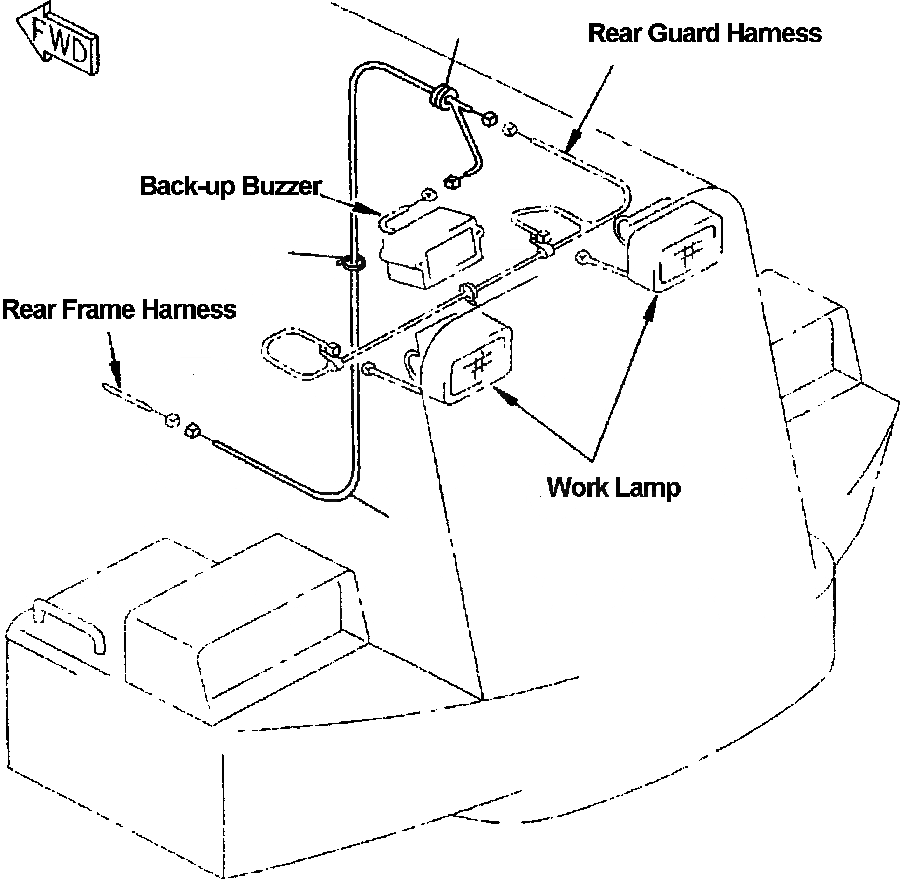 FWD

Rear Guard Harness

Back-up Buzzer

Rear Frame Harness

Work Lamp