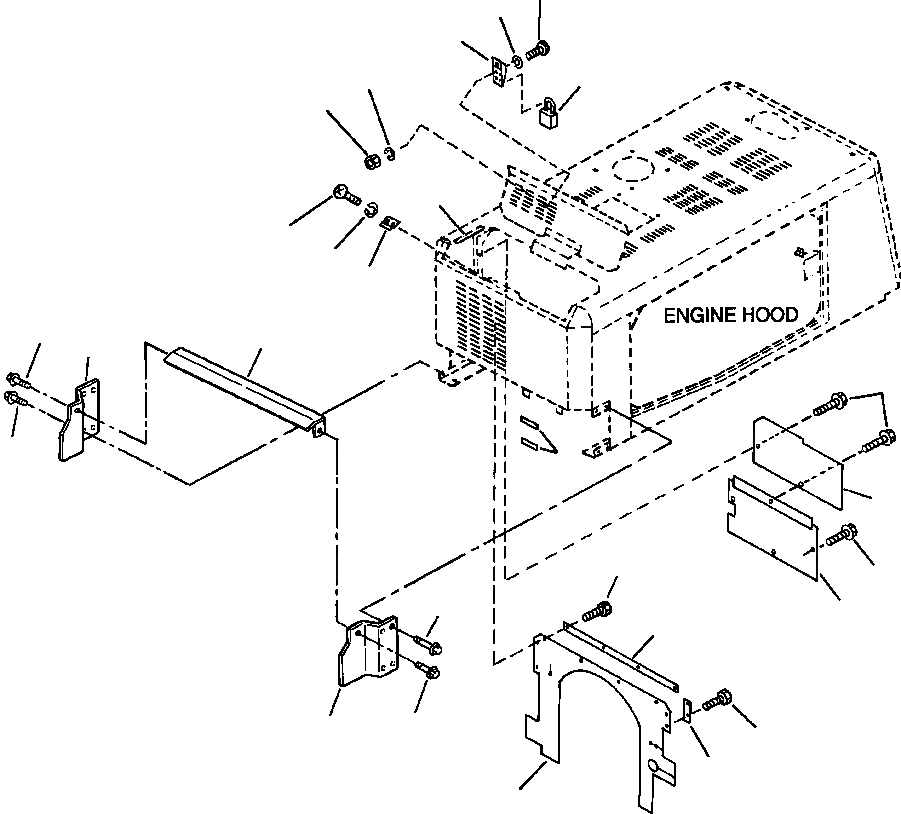 ENGINE HOOD