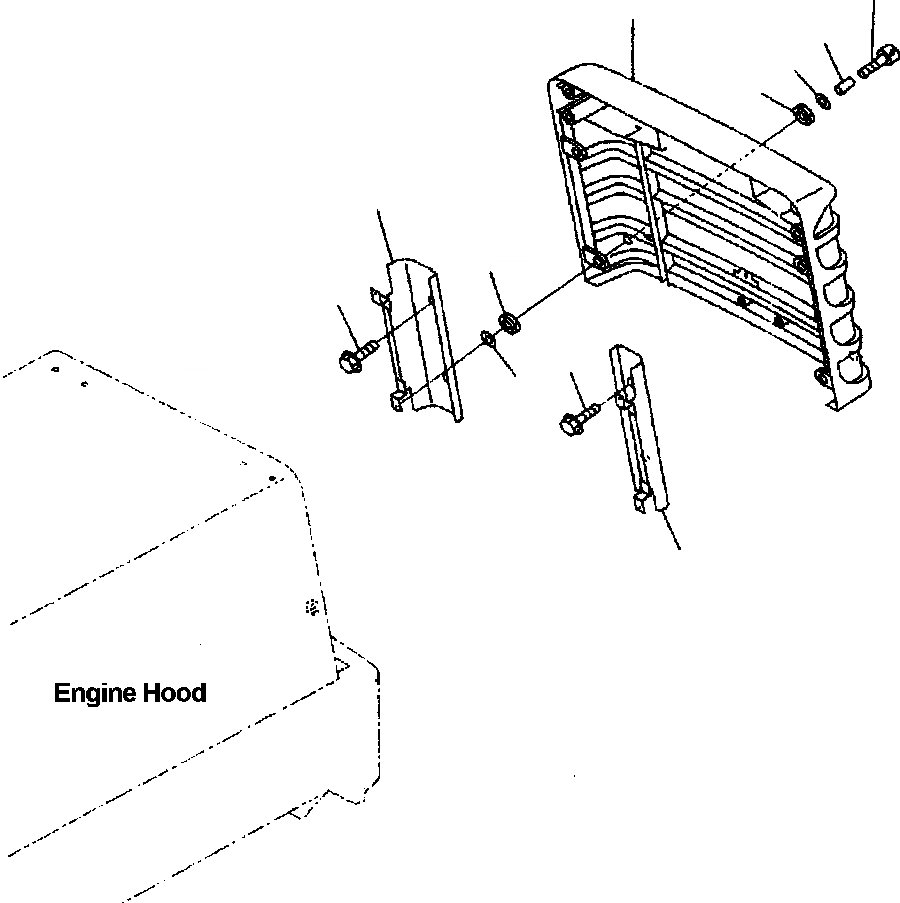 Engine Hood