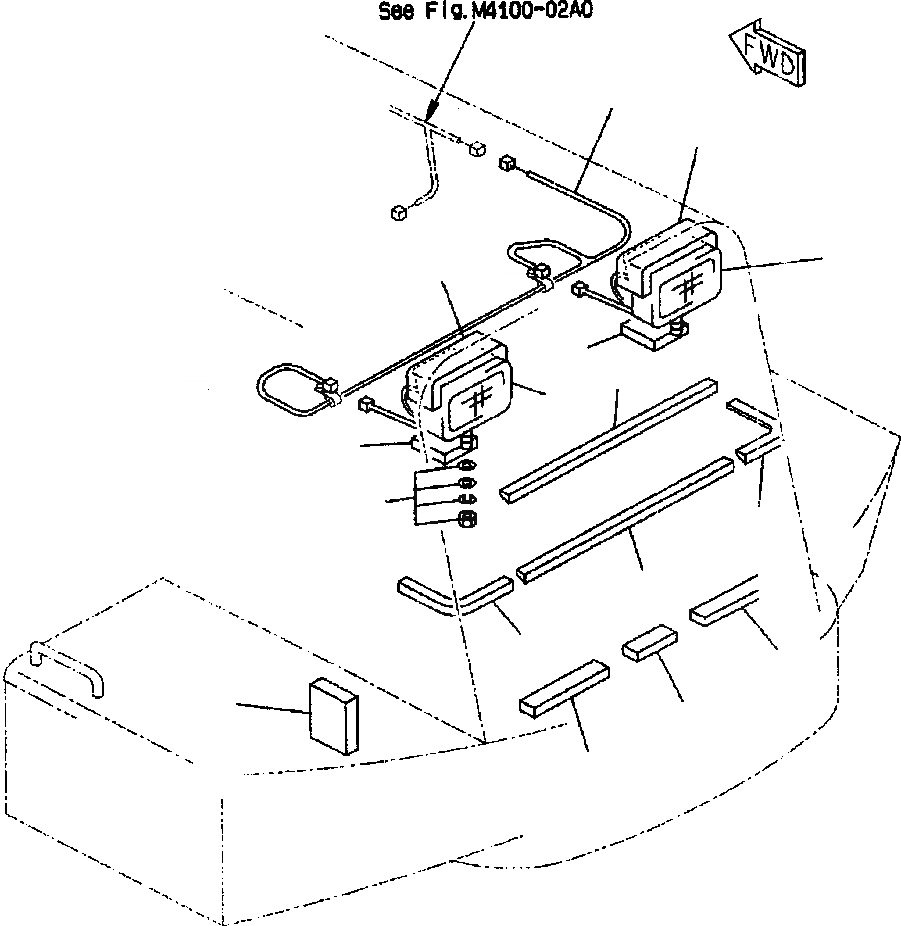 See Fig.M4100-02A0

FWD