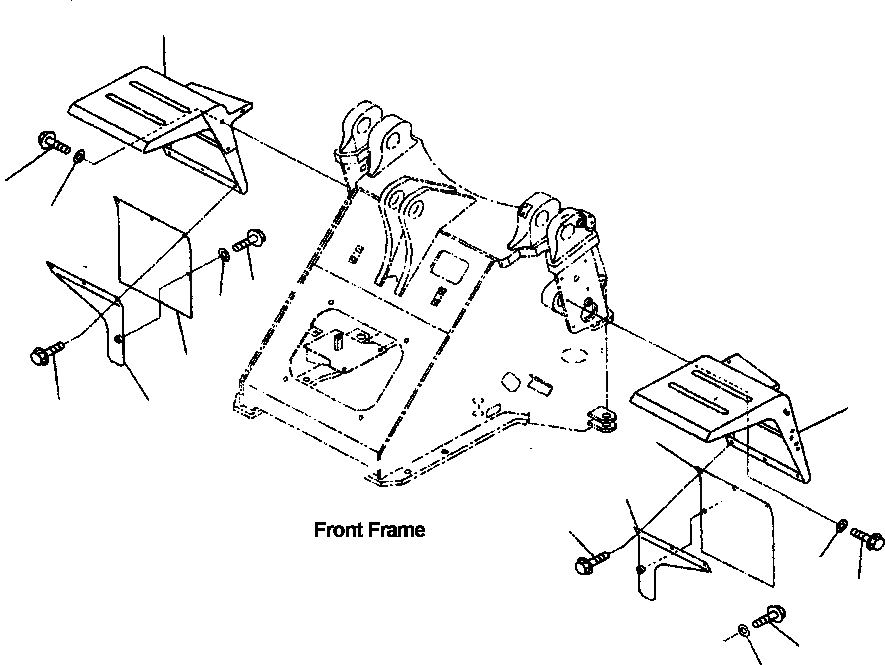 Front Frame