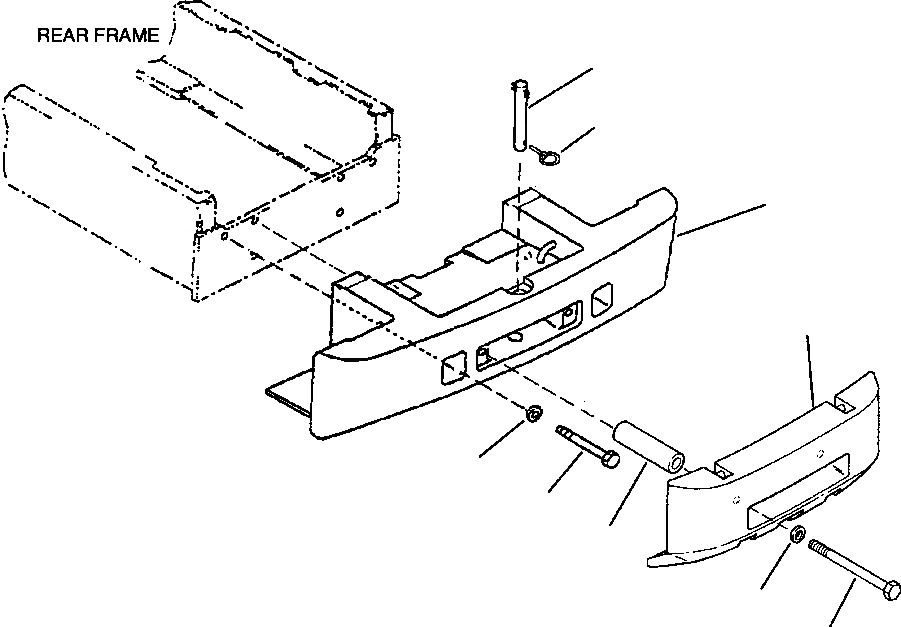 REAR FRAME