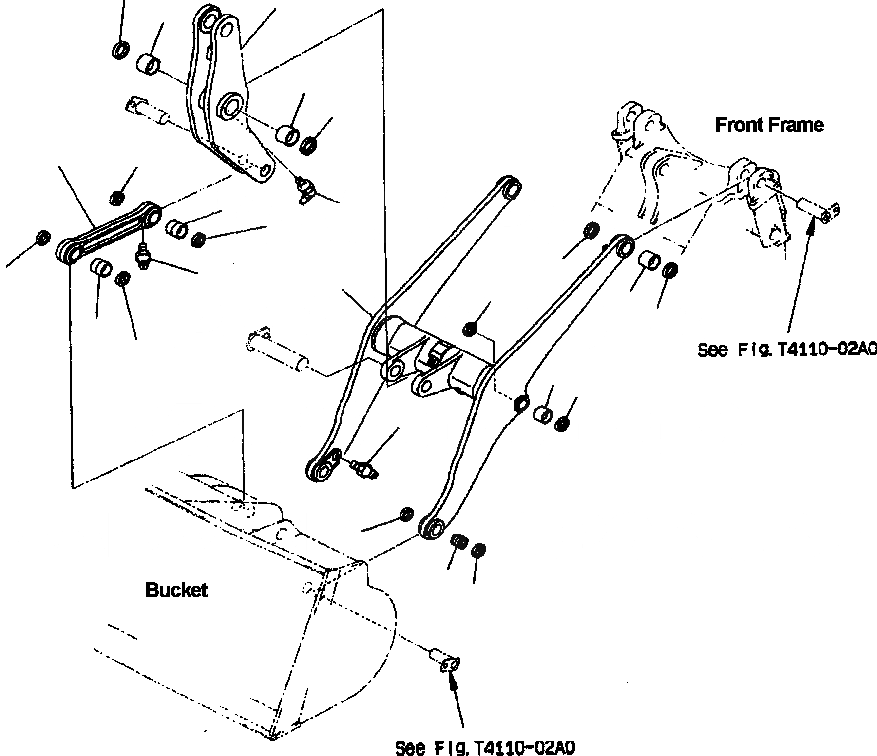 Front Frame

See Fig. T4110-02A0

Bucket

See Fig. T4110-02A0