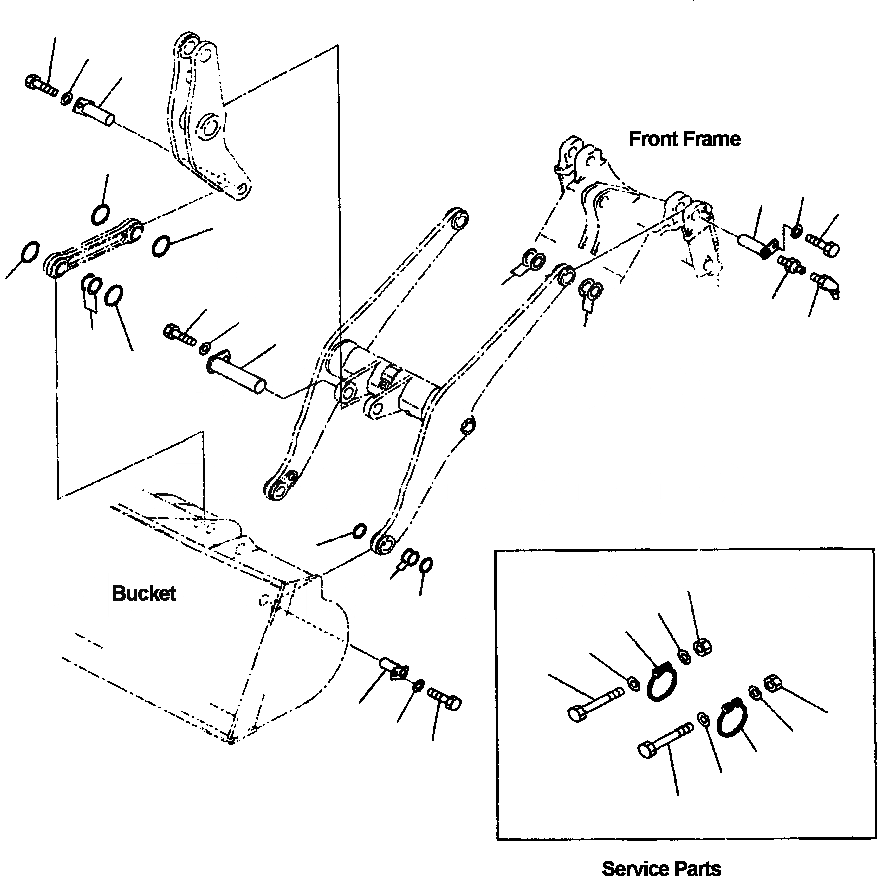 Front Frame

Bucket

Service Parts