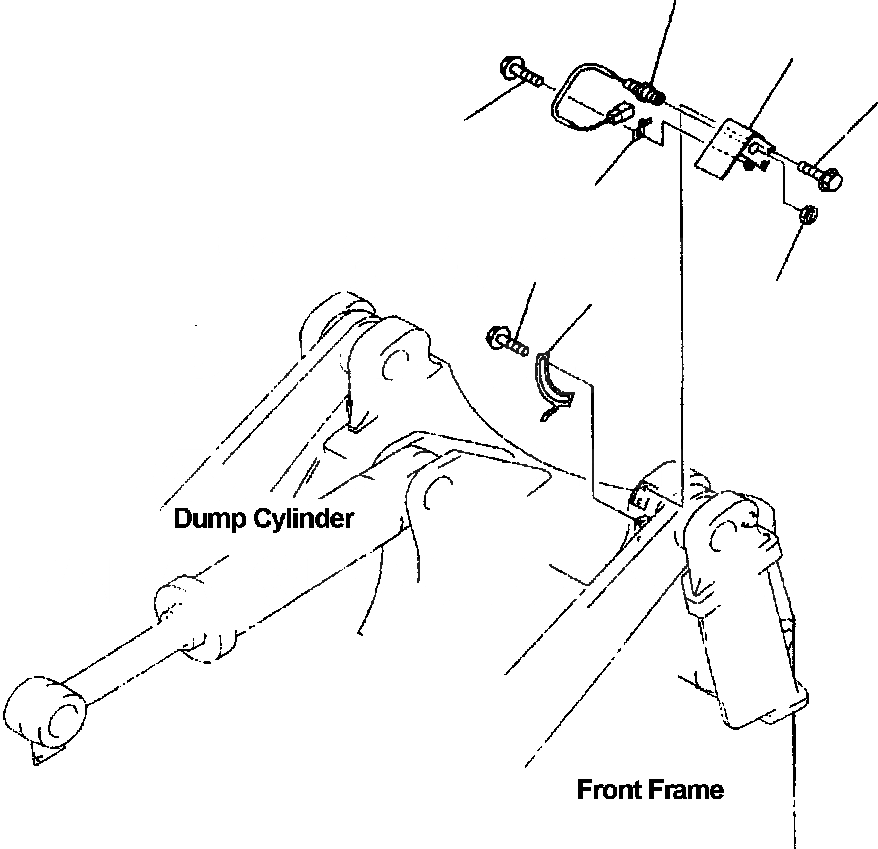 Dump Cylinder

Front Frame