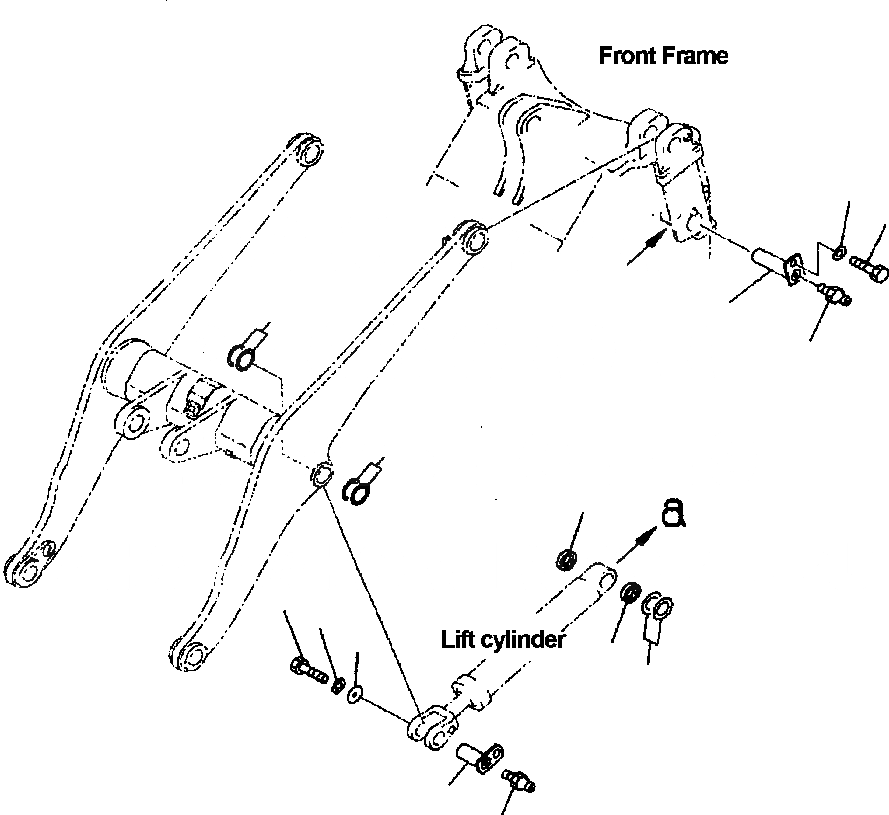 Front Frame

a

Lift cylinder