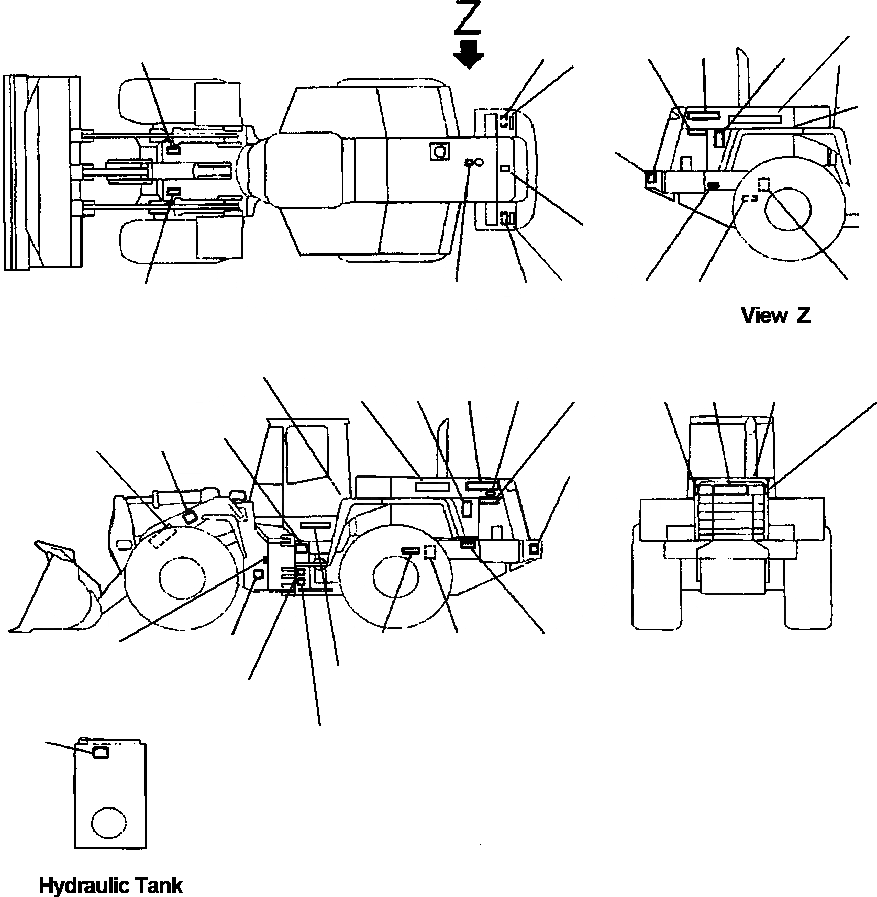 Z

View Z

Hydraulic Tank