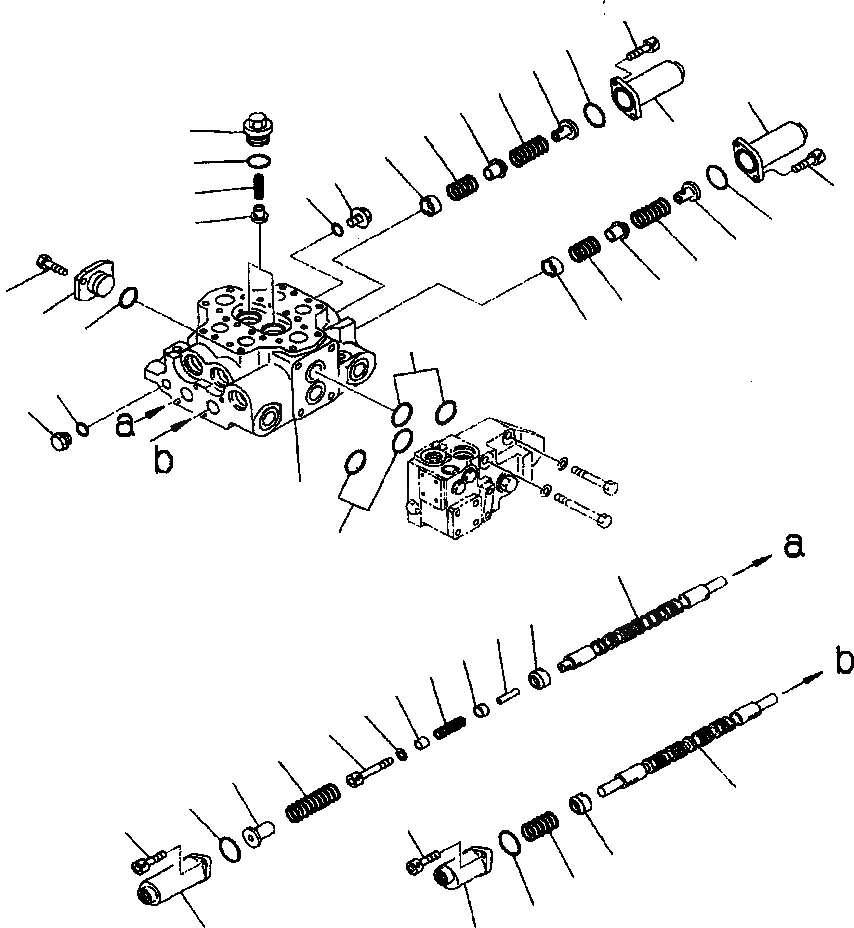 a
b
a
b