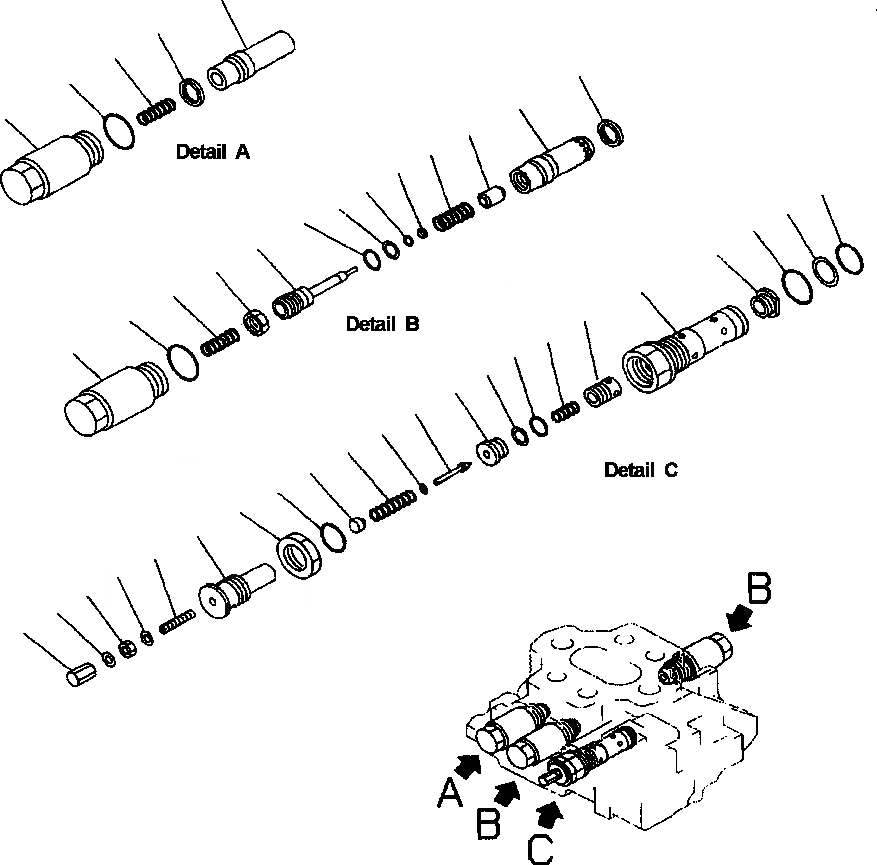 Detail A

Detail B

Detail C

B

A

B

C