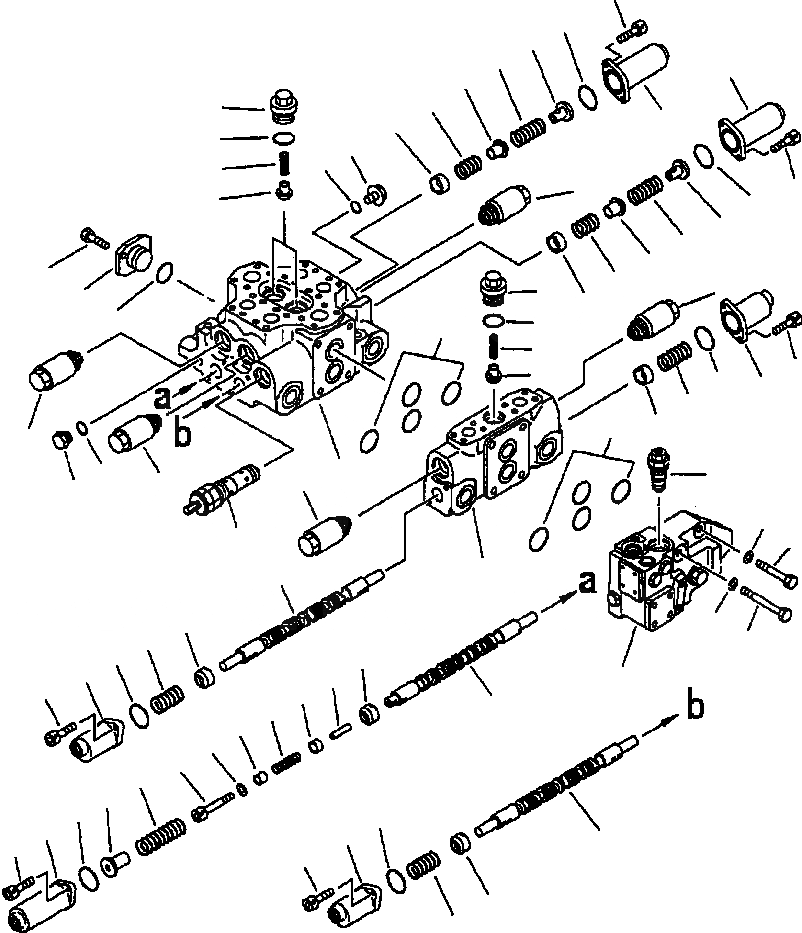 a
b
a
b