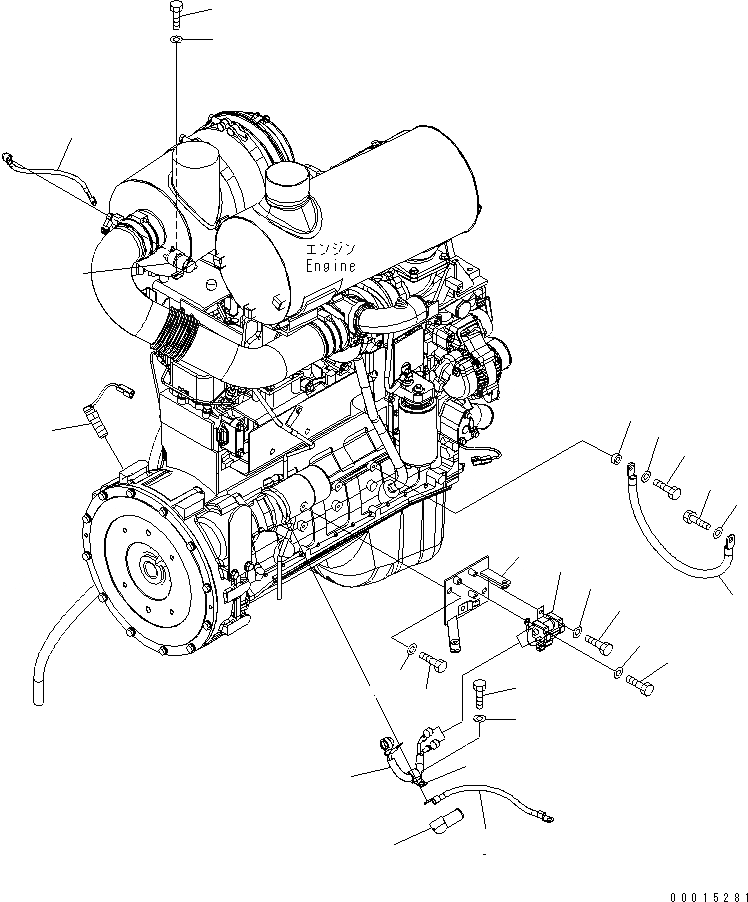 エンジン
Engine

00015281