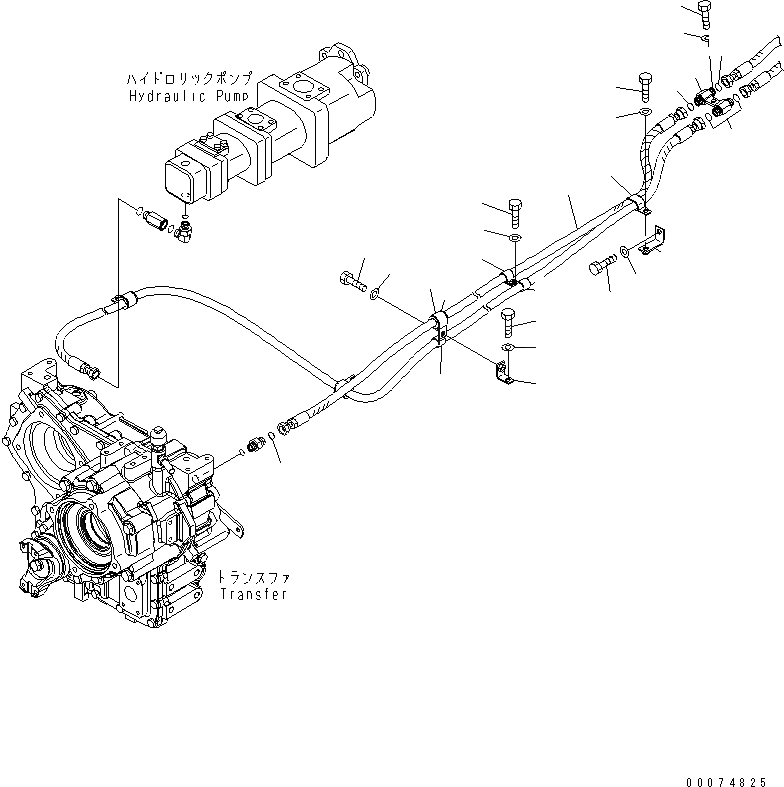 ハイドロリックポンプ
Hydraulic Pump

トランスファ
Transfer

00074825