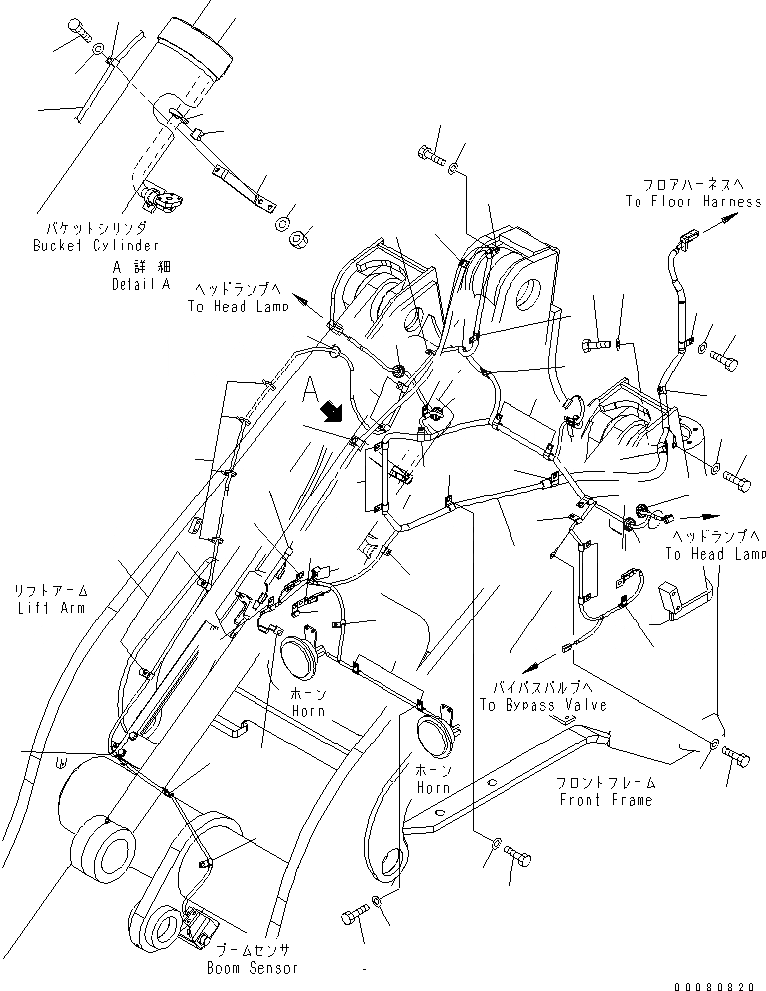 バケットシリンダ
Bucket Cylinder
A 詳細
Detail A

ヘッドランプへ
To Head Lamp

フロアハーネスへ
To Floor Harness

A

ヘッドランプへ
To Head Lamp

リフトアーム
Lift Arm

ホーン
Horn

バイパスバルブへ
To Bypass Valve

ホーン
Horn

フロントフレーム
Front Frame

ブームセンサ
Boom Sensor

00080820