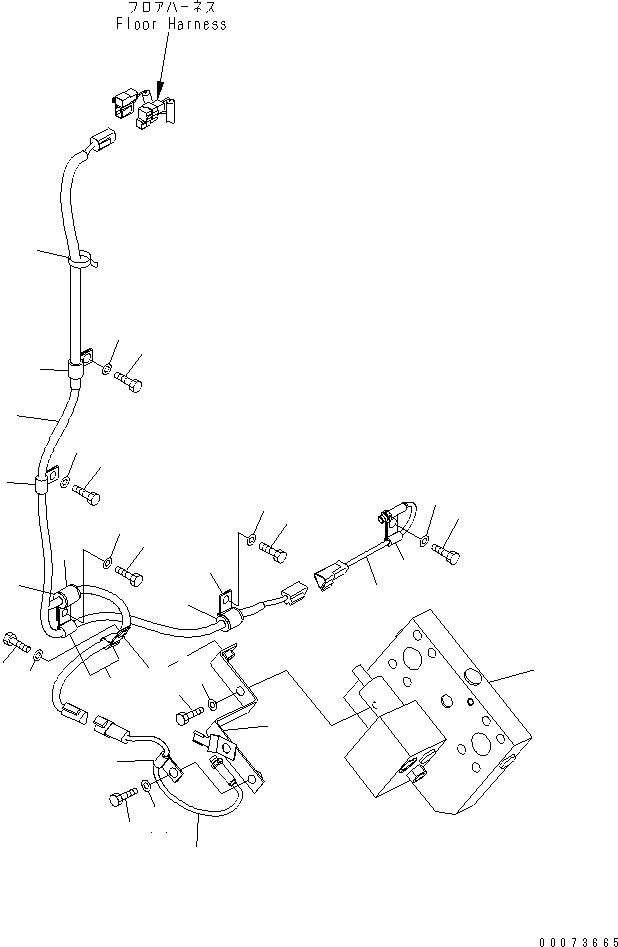 フロアハーネス
Floor Harness

00073665