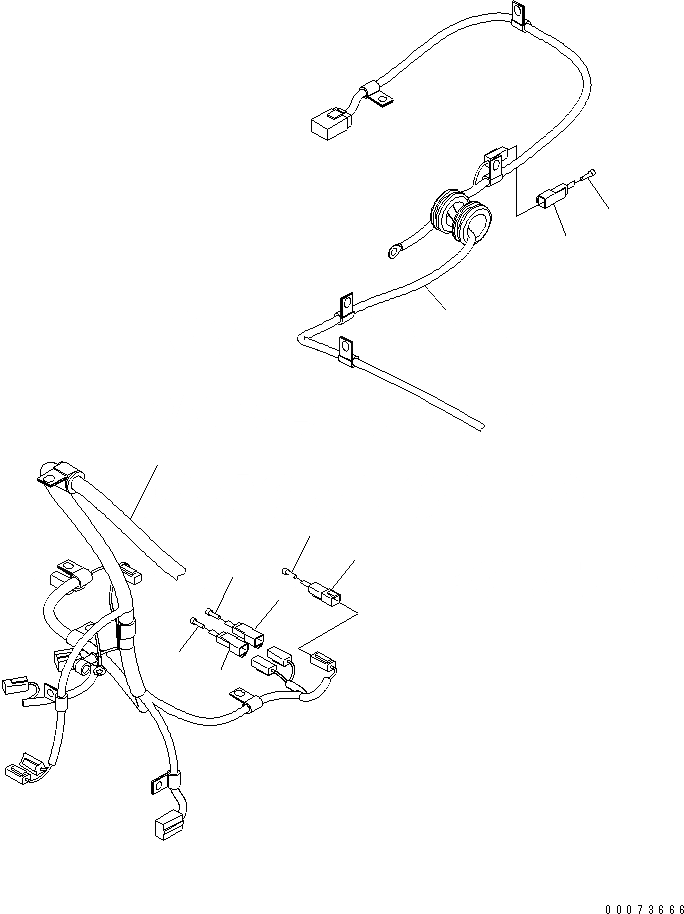 00073666