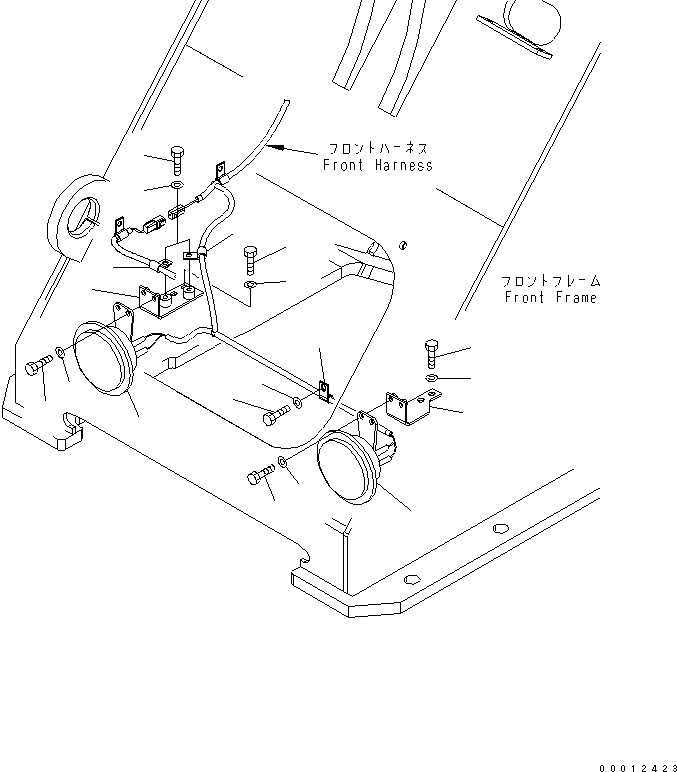 フロントハーネス
Front Harness

フロントフレーム
Front Frame

00012423