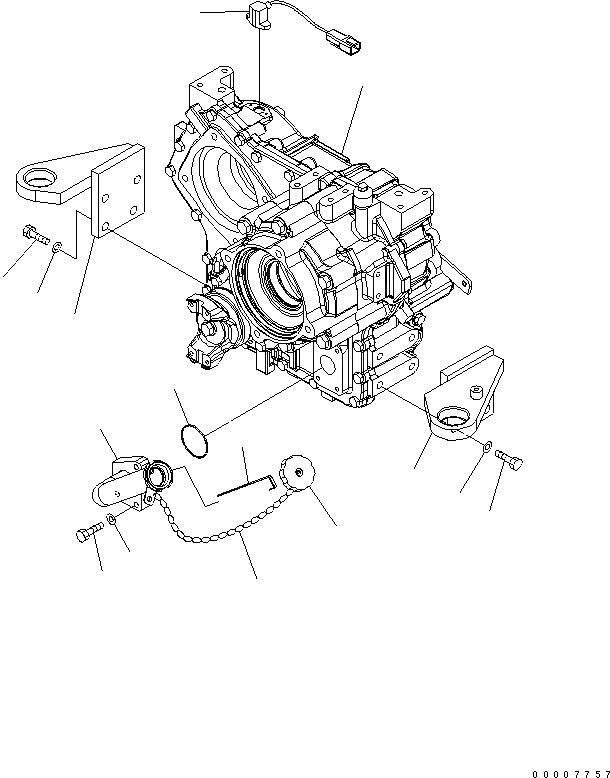 00007757