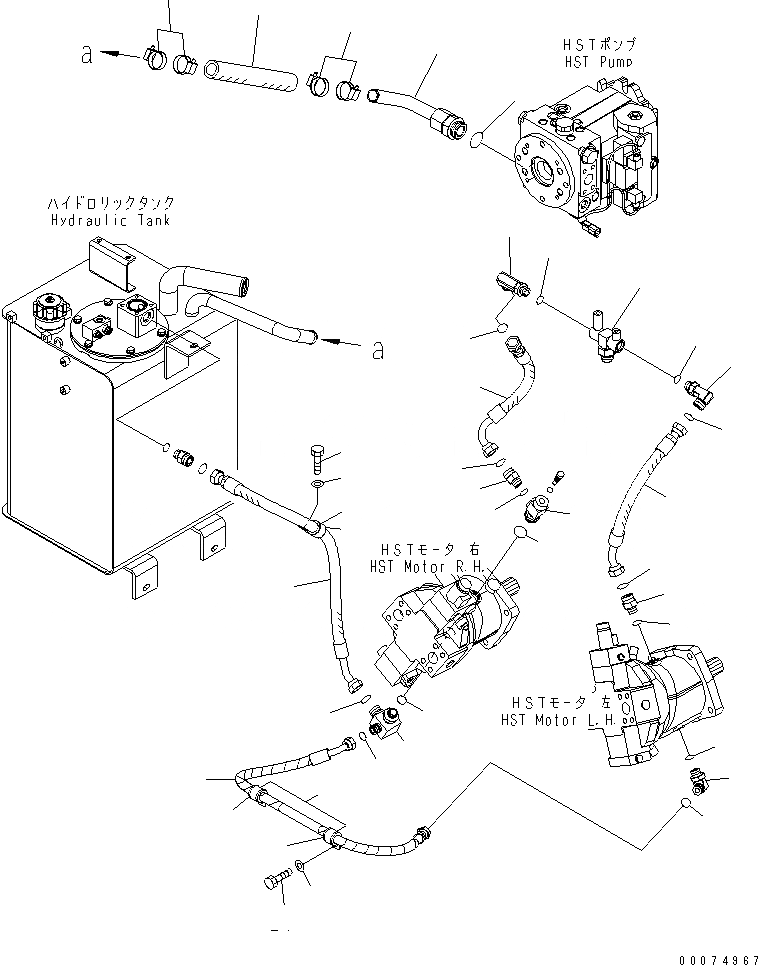 a

HSTポンプ
HST Pump

ハイドロリックタンク
Hydraulic Tank

a

HSTモータ 右
HST Motor R.H.

HSTモータ 左
HST Motor L.H.

00074967