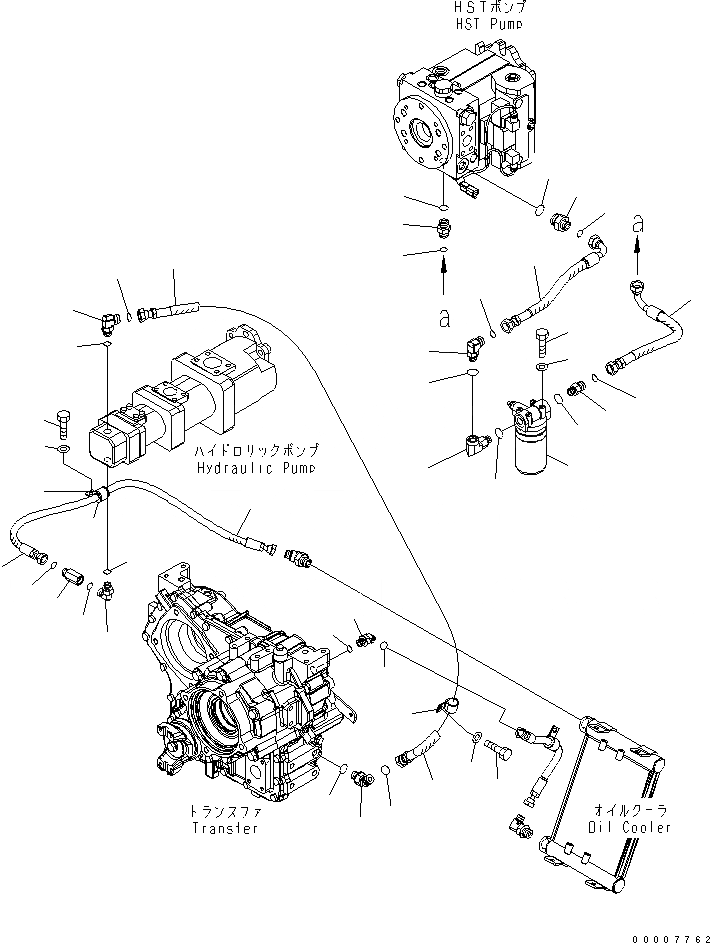 HSTポンプ
HST Pump

a

a

ハイドロリックポンプ
Hydraulic Pump

トランスファ
Transfer

オイルクーラ
Oil Cooler

00007762