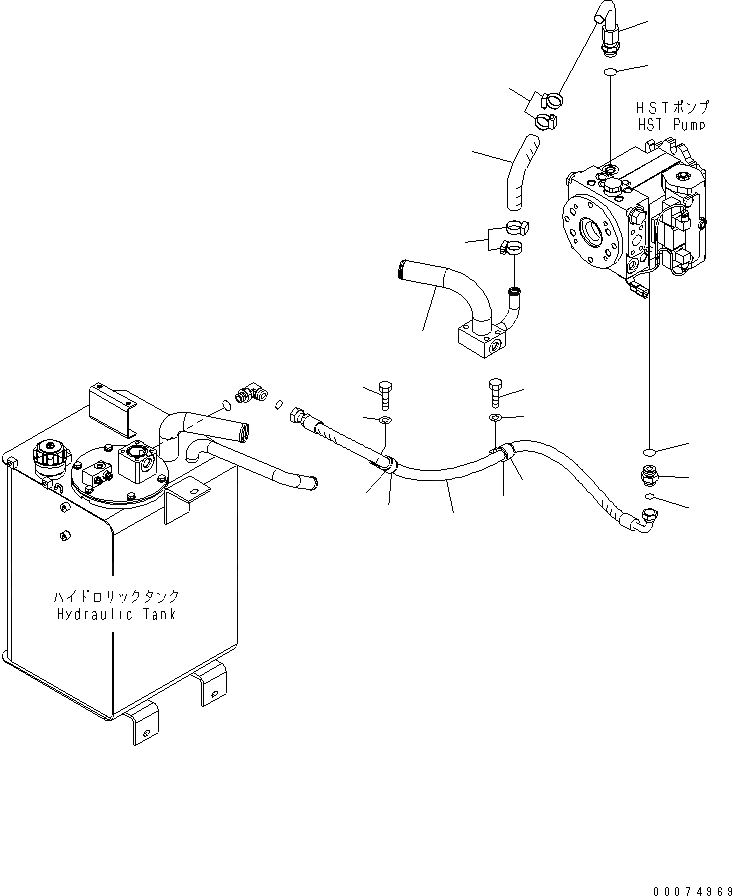 HSTポンプ
HST Pump

ハイドロリックタンク
Hydraulic Tank

00074969