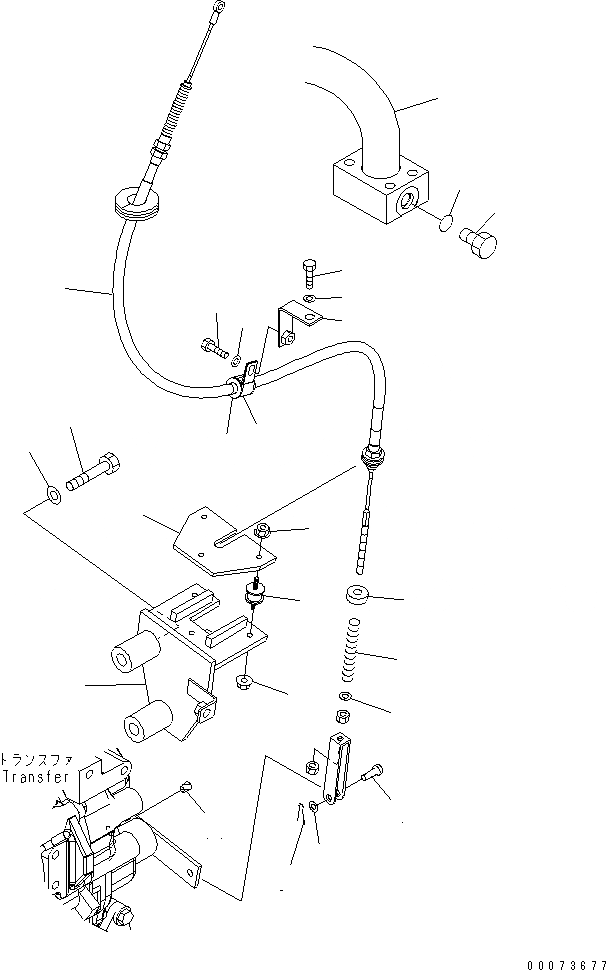 トランスファ
Transfer

00073677