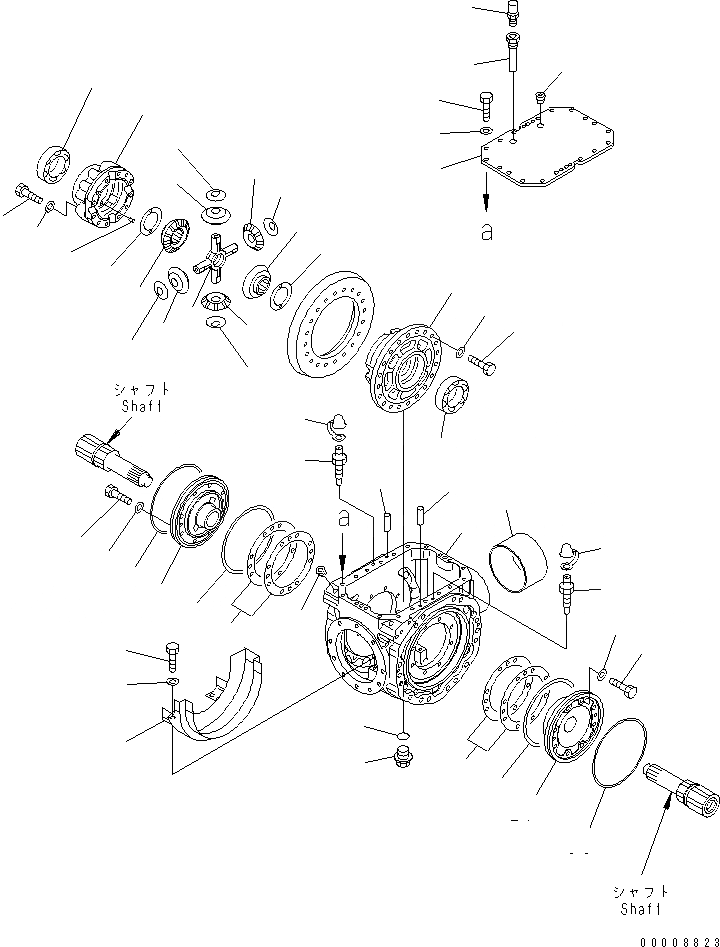 a

シャフト
Shaft

a

シャフト
Shaft

00008823