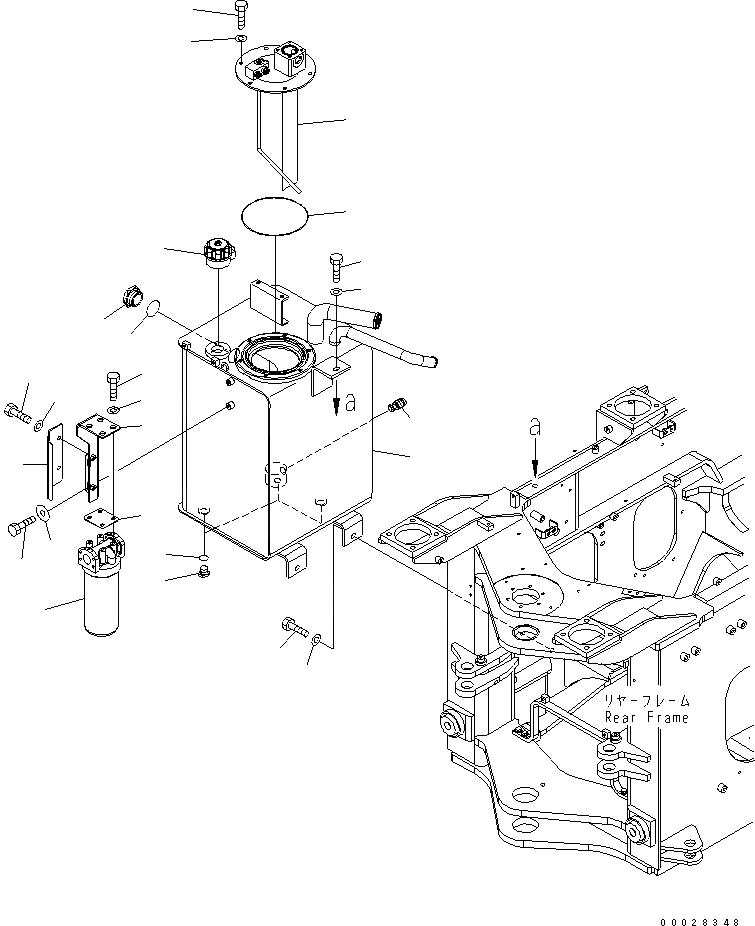 a

a

リヤーフレーム
Rear Frame

00028348