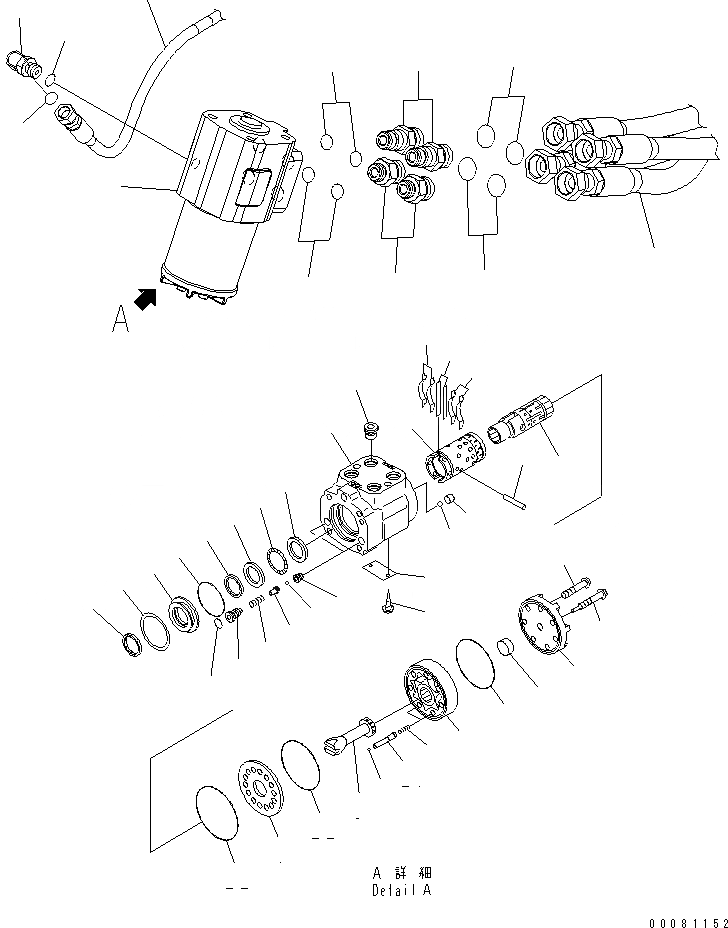 A

A 詳 細
Detail A

00081152