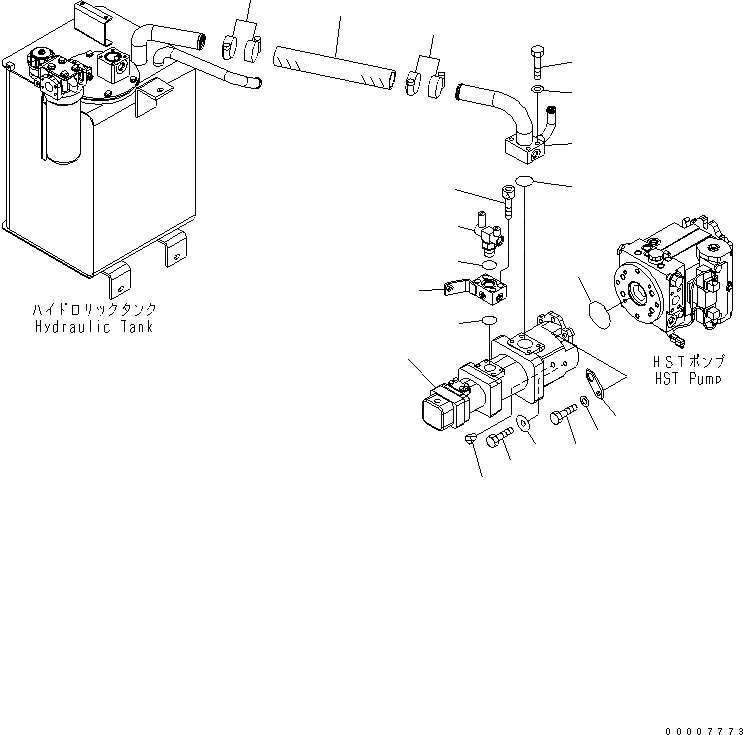 ハイドロリックタンク
Hydraulic Tank

HSTポンプ
HST Pump

00007773