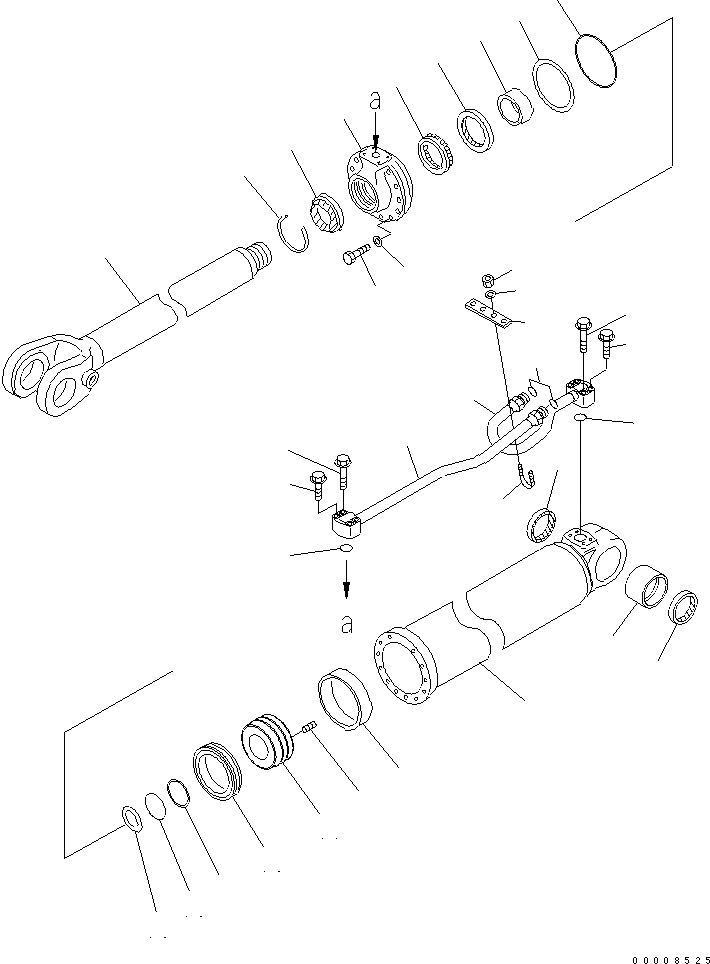 a

a

00008525