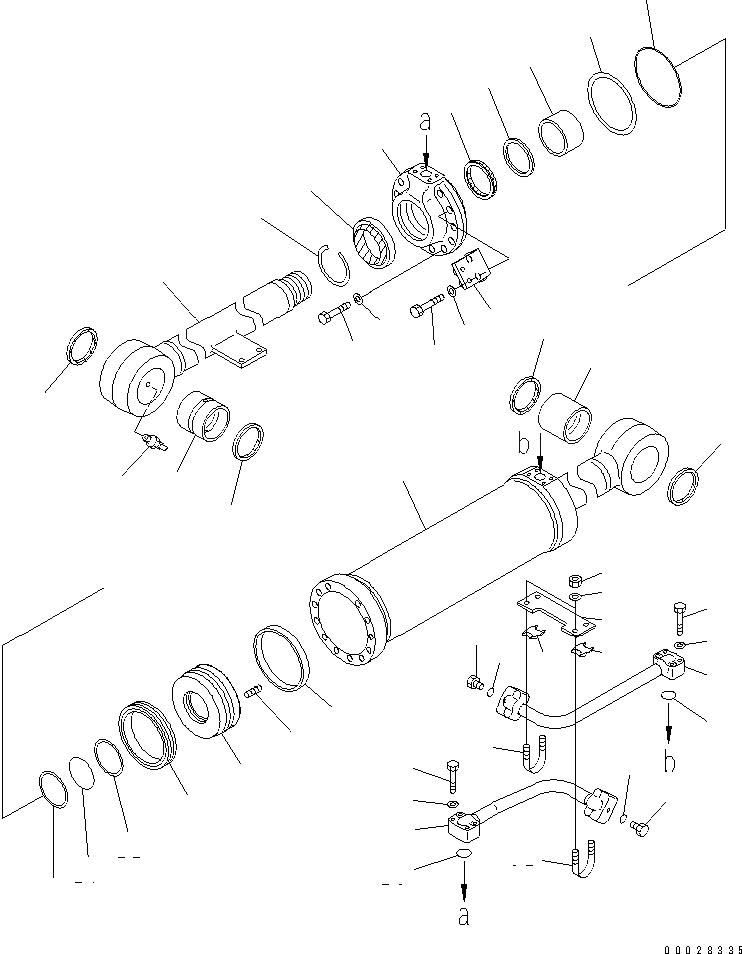 a

b

b

a

00028335