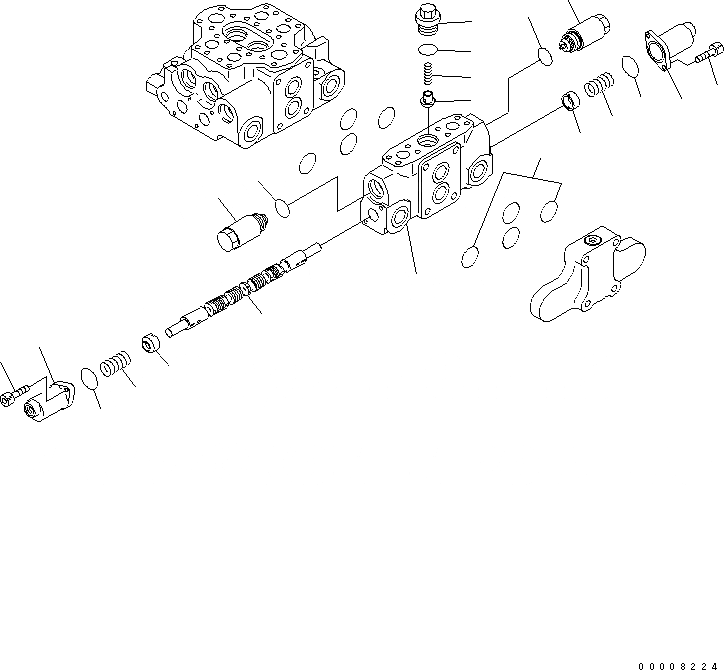 00008224