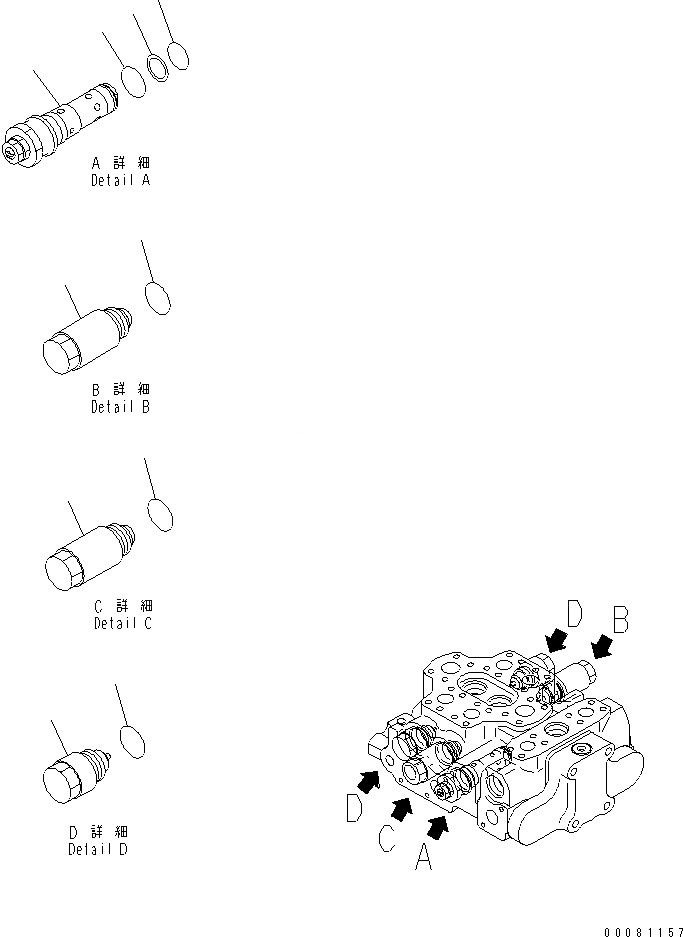 A 詳 細
Detail A

B 詳 細
Detail B

C 詳 細
Detail C

D 詳 細
Detail D

D B

D C A

00081157