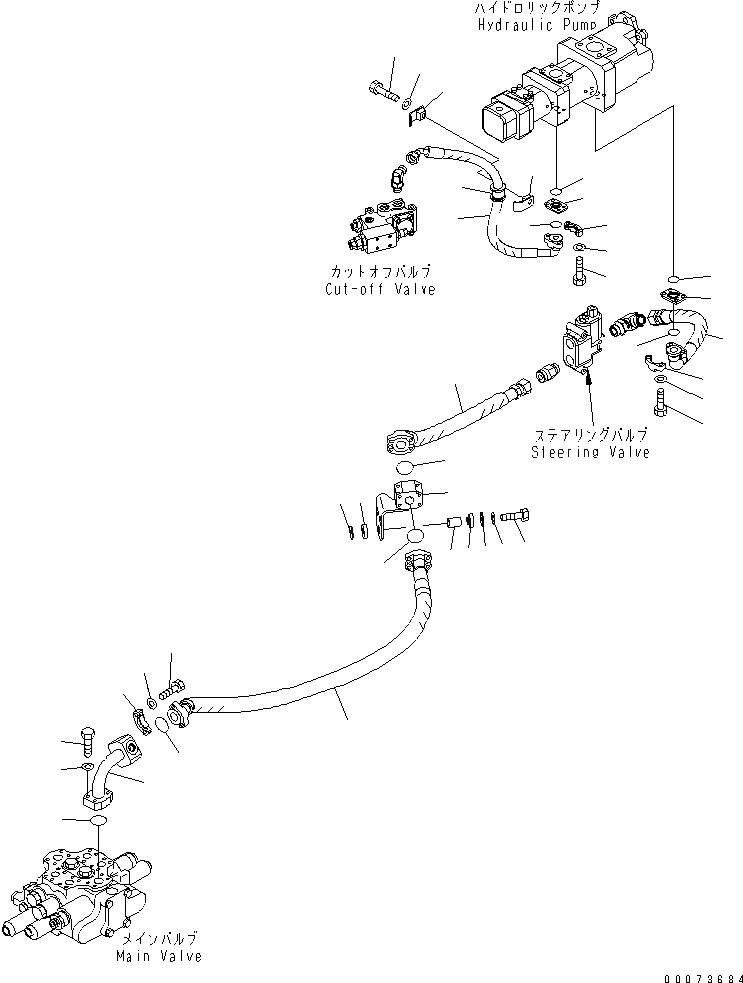 ハイドロリックポンプ
Hydraulic Pump

カットオフバルブ
Cut-off Valve

ステアリングバルブ
Steering Valve

メインバルブ
Main Valve

00073684