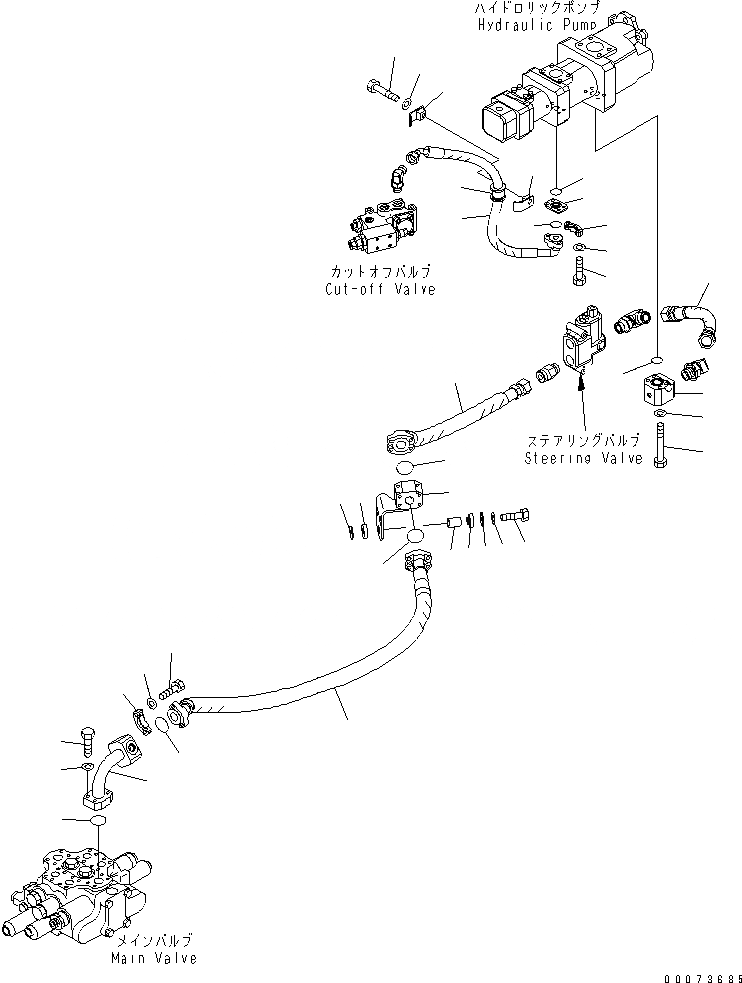 ハイドロリックポンプ
Hydraulic Pump

カットオフバルブ
Cut-off Valve

ステアリングバルブ
Steering Valve

メインバルブ
Main Valve

00073685