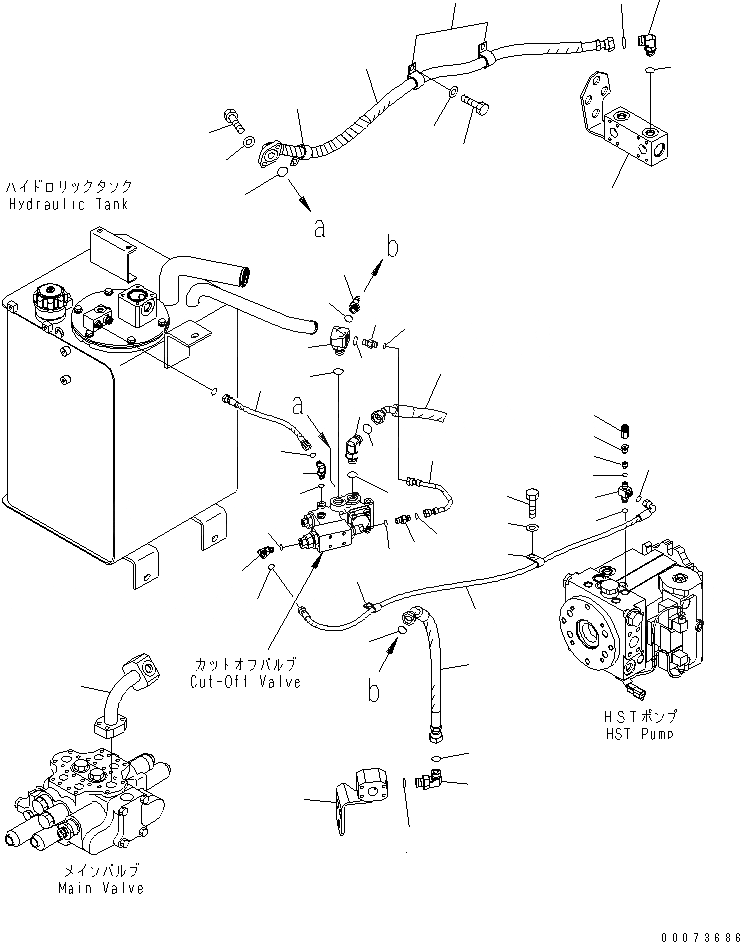 ハイドロリックタンク
Hydraulic Tank

a

b

a

カットオフバルブ
Cut-Off Valve

b

HSTポンプ
HST Pump

メインバルブ
Main Valve

00073686