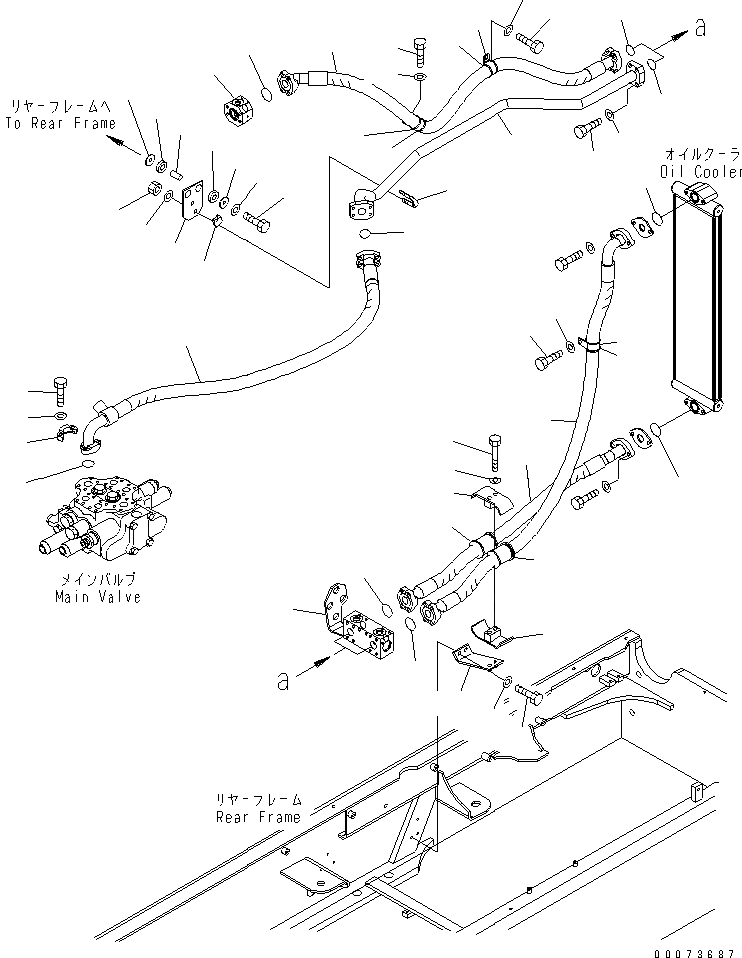 a

リヤーフレームへ
To Rear Frame

オイルクーラ
Oil Cooler

メインバルブ
Main Valve

a

リヤーフレーム
Rear Frame

00073687