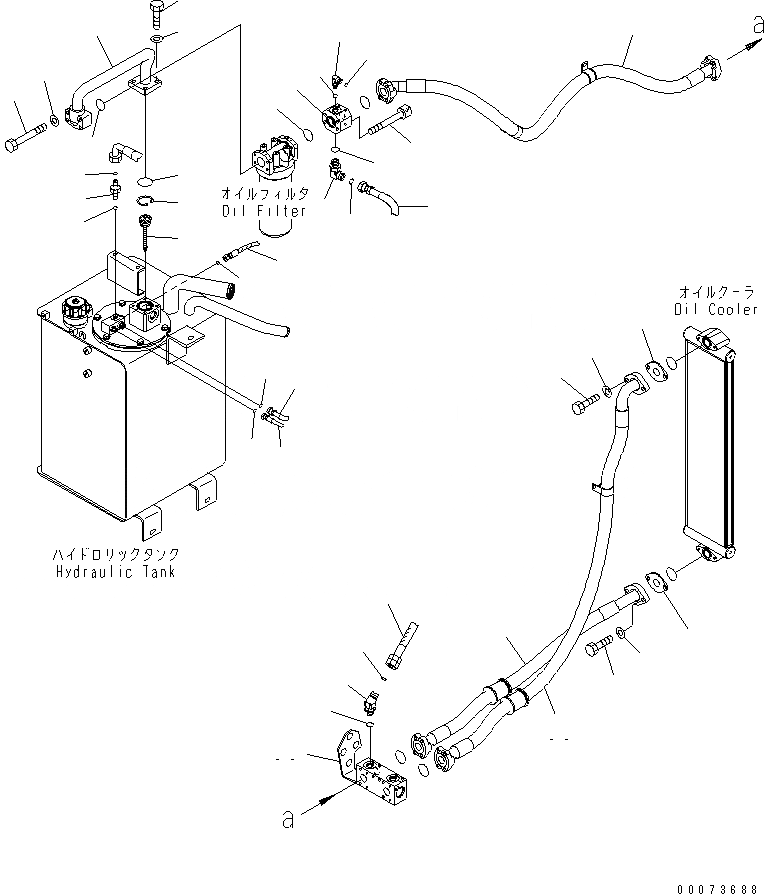 a

オイルフィルタ
Oil Filter

オイルクーラ
Oil Cooler

ハイドロリックタンク
Hydraulic Tank

a

00073688