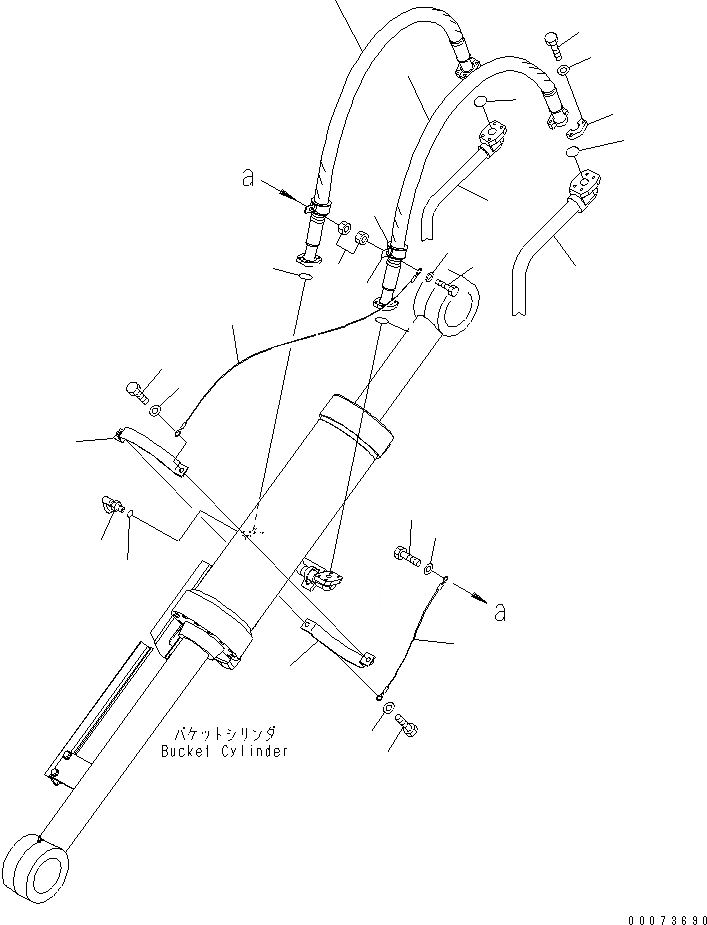 a

a

バケットシリンダ
Bucket Cylinder

00073690