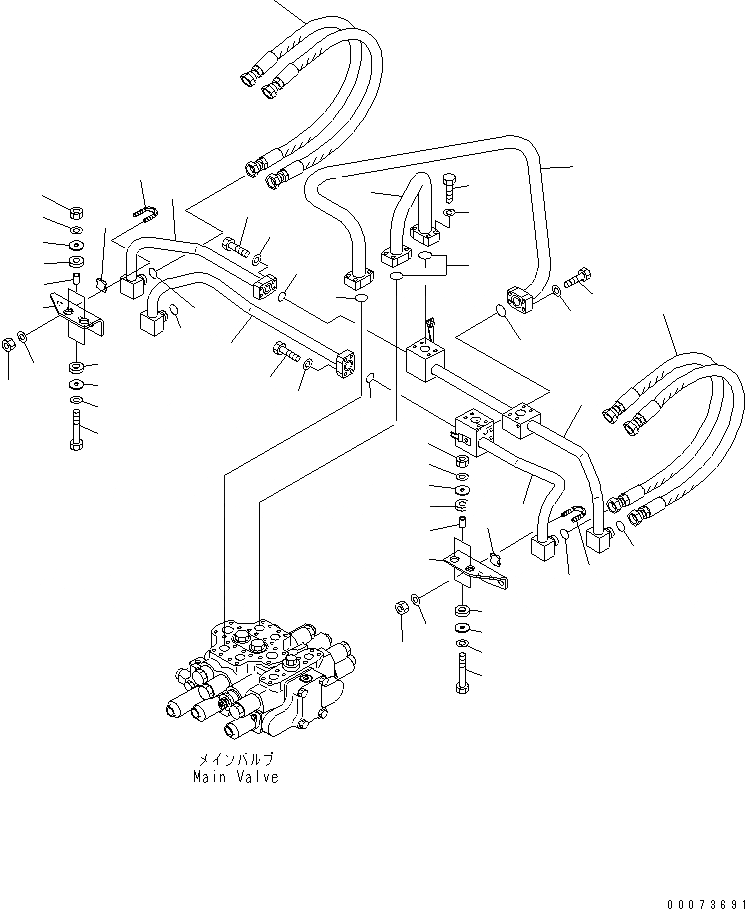 メインバルブ
Main Valve

00073691