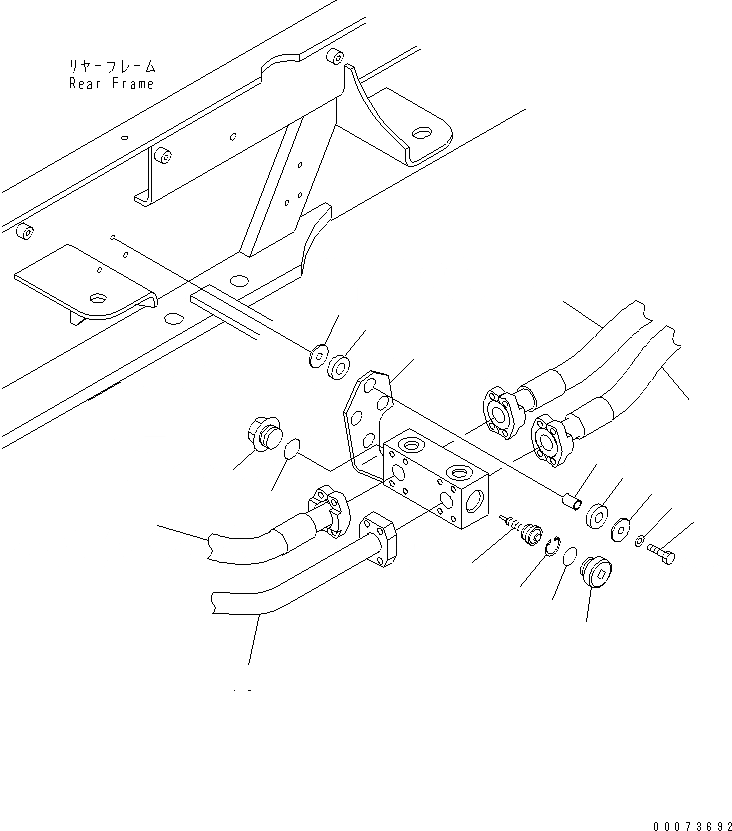 リヤーフレーム
Rear Frame

00073692