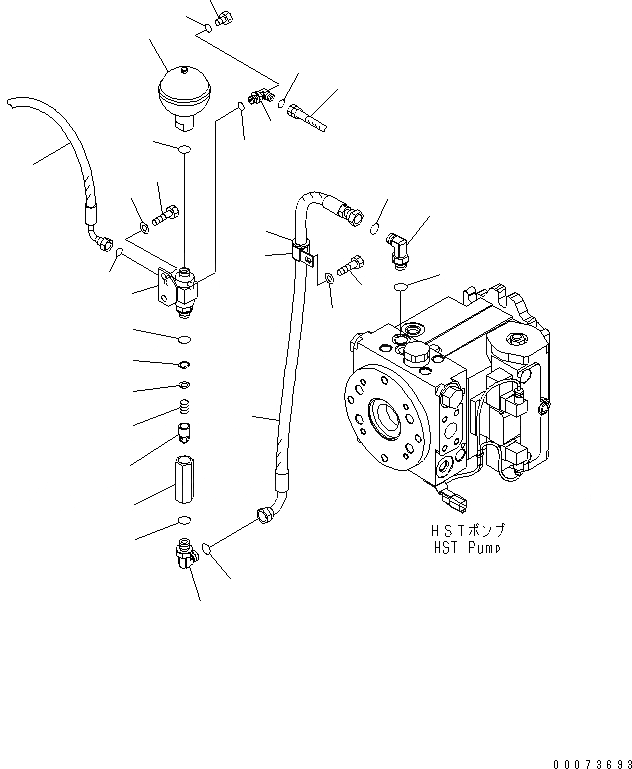 HSTポンプ
HST Pump

00073693