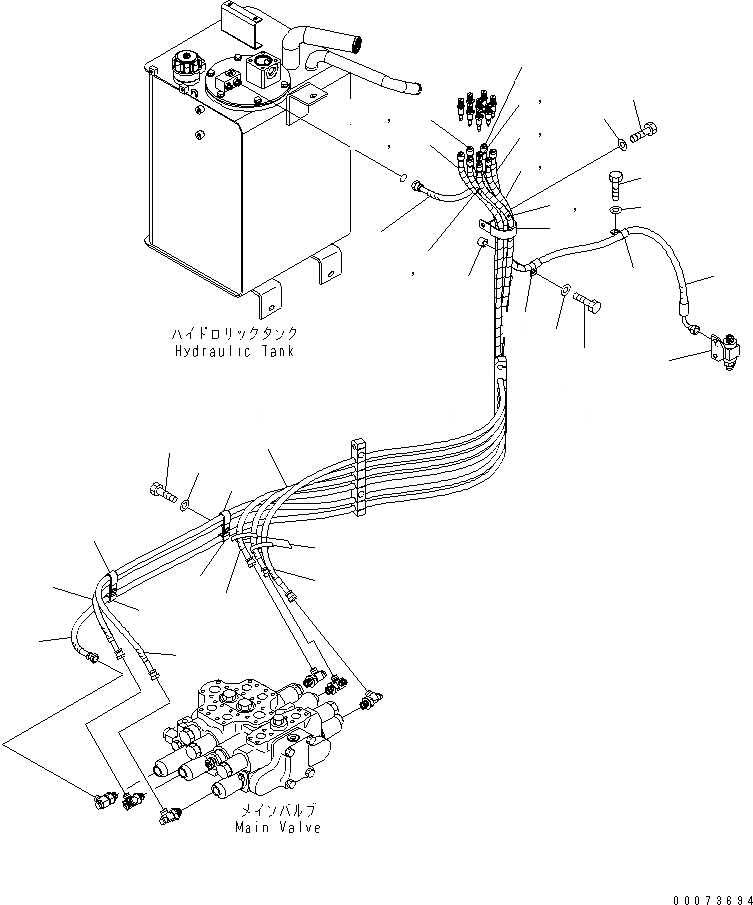 ハイドロリックタンク
Hydraulic Tank

メインバルブ
Main Valve

00073694