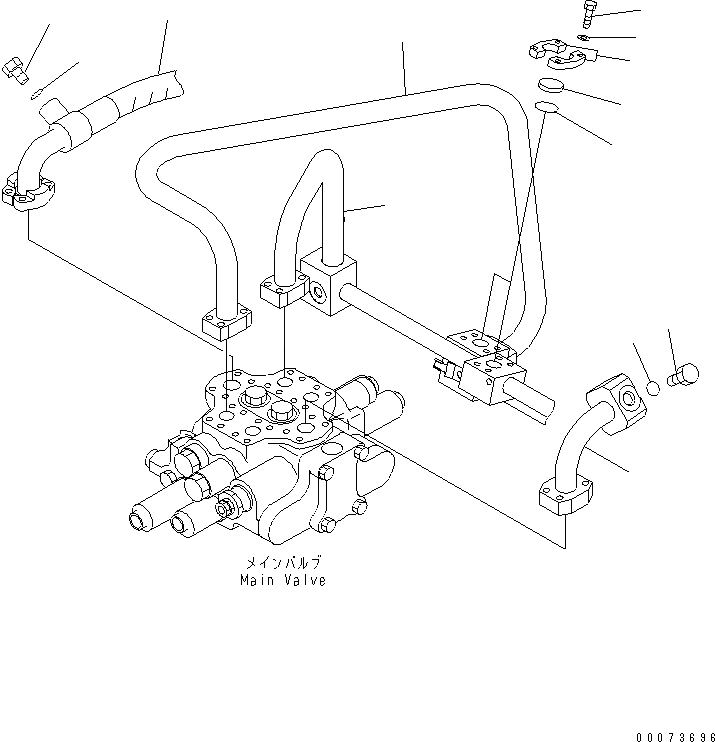 メインバルブ
Main Valve

00073696